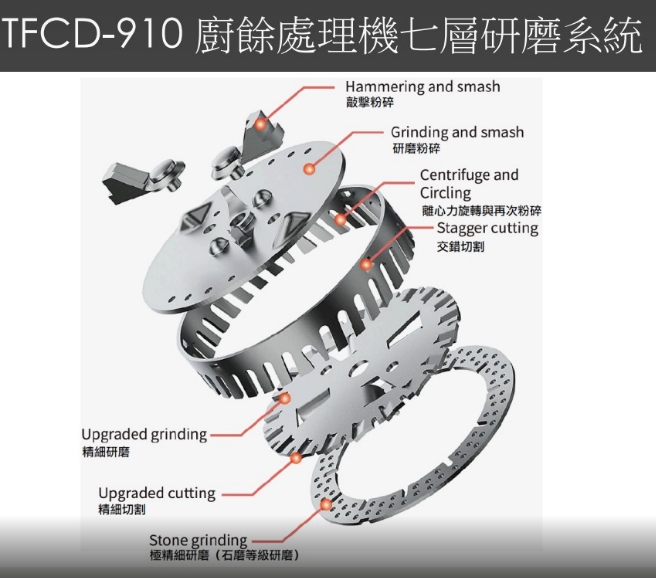 TFCD-910 廚餘處理機七層研磨系統

Hammering and smash
敲擊粉碎

Grinding and smash
研磨粉碎

Centrifuge and Circling
離心力旋轉與再次粉碎

Stagger cutting
交錯切割

Upgraded grinding
精細研磨

Upgraded cutting
精細切割

Stone grinding
極精細研磨（石磨等級研磨）