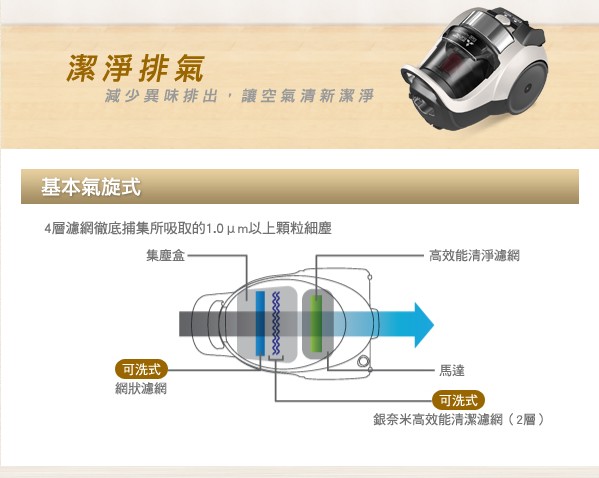 潔淨排氣
減少異味排出，讓空氣清新潔淨

基本氣旋式

4層濾網徹底捕集所吸取的1.0μm以上顆粒細塵

集塵盒

高效能清淨濾網

可洗式
網狀濾網

馬達

可洗式
銀奈米高效能清潔濾網（2層）