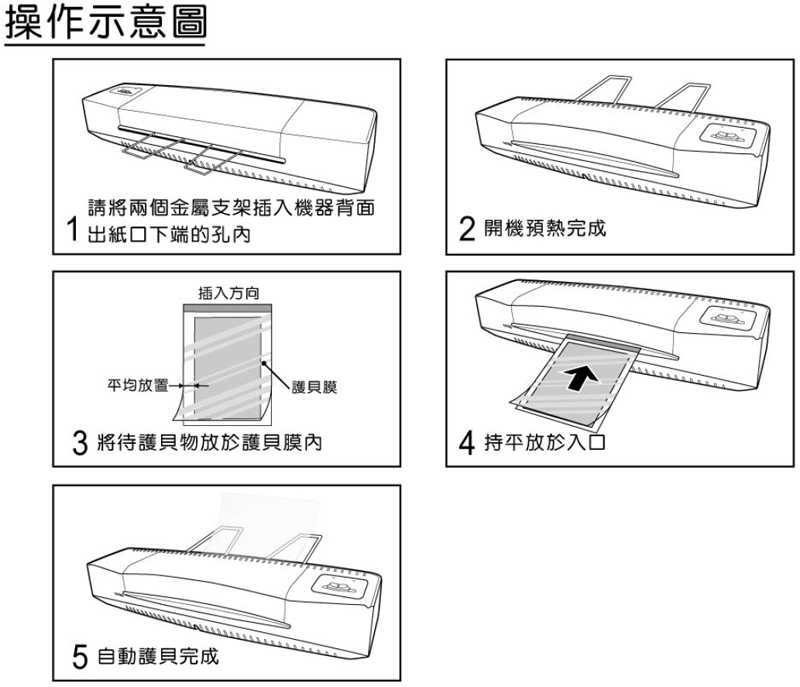 操作示意圖

1 請將兩個金屬支架插入機器背面出紙口下端的孔內

2 開機預熱完成

插入方向

平均放置

護貝膜

3 將待護貝物放於護貝膜內

4 持平放於入口

5 自動護貝完成