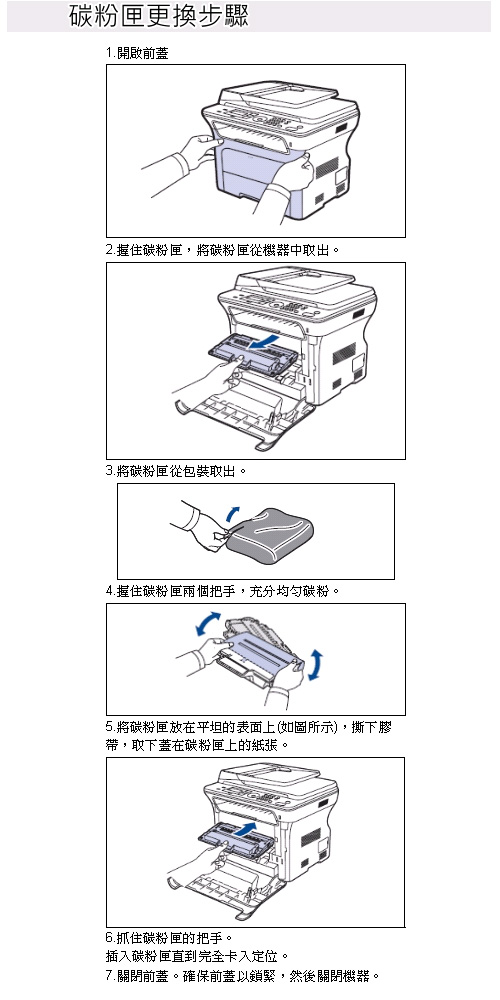 碳粉匣更換步驟

1.開啟前蓋

2.握住碳粉匣，將碳粉匣從機器中取出。

3.將碳粉匣從包裝取出。

4.握住碳粉匣兩個把手，充分均勻碳粉。

5.將碳粉匣放在平坦的表面上(如圖所示)，撕下膠帶，取下蓋在碳粉匣上的紙張。

6.抓住碳粉匣的把手。
插入碳粉匣直到完全卡入定位。
7.關閉前蓋。確保前蓋以鎖緊，然後關閉機器。