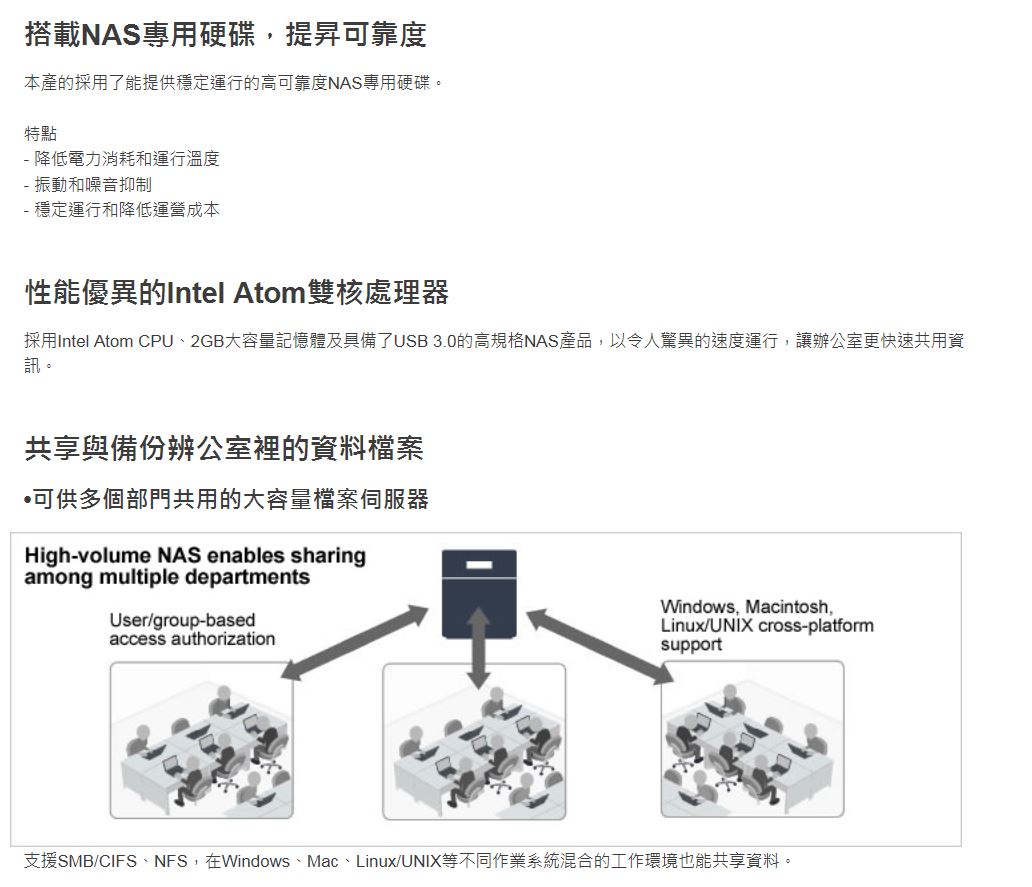 搭載NAS專用硬碟，提昇可靠度

本產的採用了能提供穩定運行的高可靠度NAS專用硬碟。

特點
- 降低電力消耗和運行溫度
- 振動和噪音抑制
- 穩定運行和降低運營成本

性能優異的Intel Atom雙核處理器

採用Intel Atom CPU、2GB大容量記憶體及具備了USB 3.0的高規格NAS產品，以令人驚異的速度運行，讓辦公室更快速共用資訊。

共享與備份辦公室裡的資料檔案

•可供多個部門共用的大容量檔案伺服器

High-volume NAS enables sharing among multiple departments

User/group-based access authorization

Windows, Macintosh, Linux/UNIX cross-platform support

支援SMB/CIFS、NFS，在Windows、Mac、Linux/UNIX等不同作業系統混合的工作環境也能共享資料。