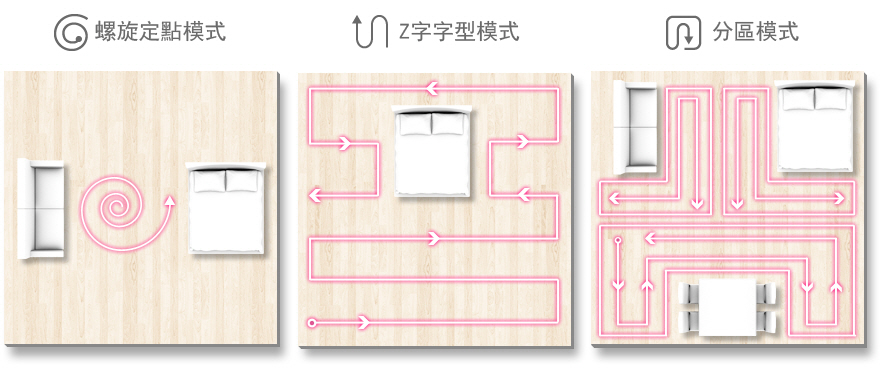 螺旋定點模式

Z字字型模式

分區模式