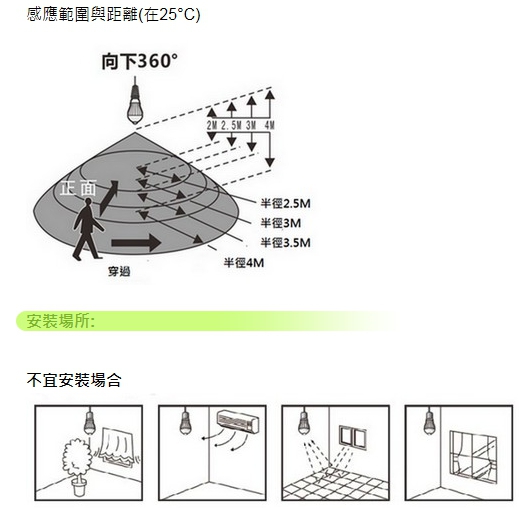 感應範圍與距離(在25°C)

向下360°

2M 2.5M 3M 4M

正面

半徑2.5M
半徑3M
半徑3.5M
半徑4M

穿過

安裝場所:

不宜安裝場合